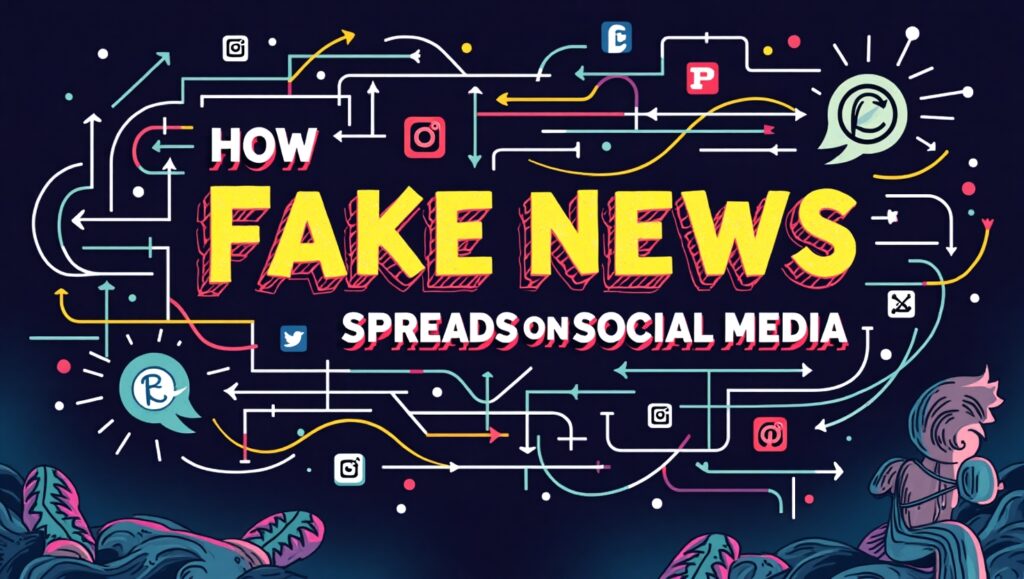 HOW
FAKE NEWS
SPREADS ON SOCIAL MEDIA