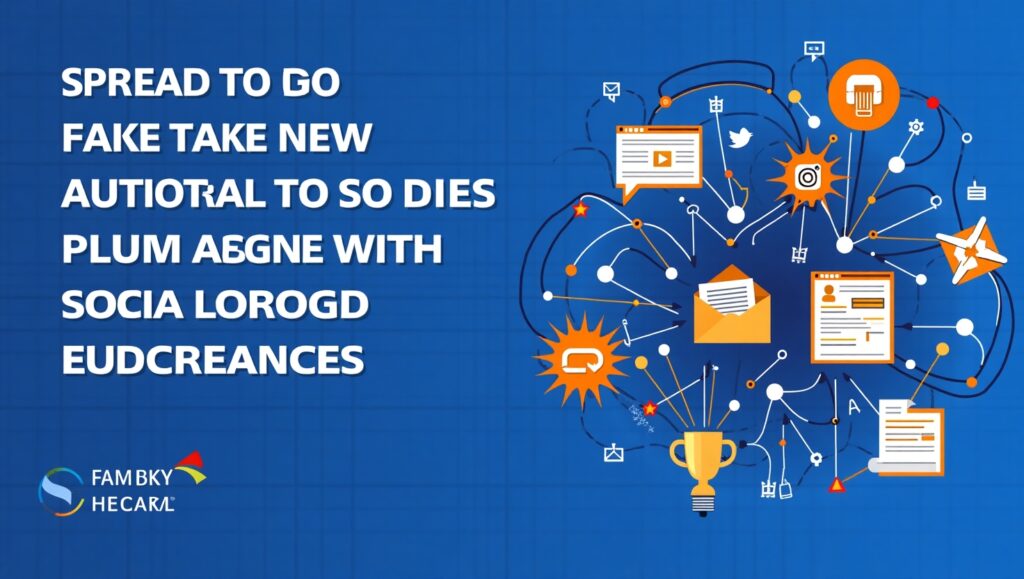 SPREAD TO GO
FAKE TAKE NEW
AUTIOTRAL TO SO DIES
PLUM AEGNE WITH
SOCIA LOROGD
EUDCREANCES

FAMBKY
HECARAL